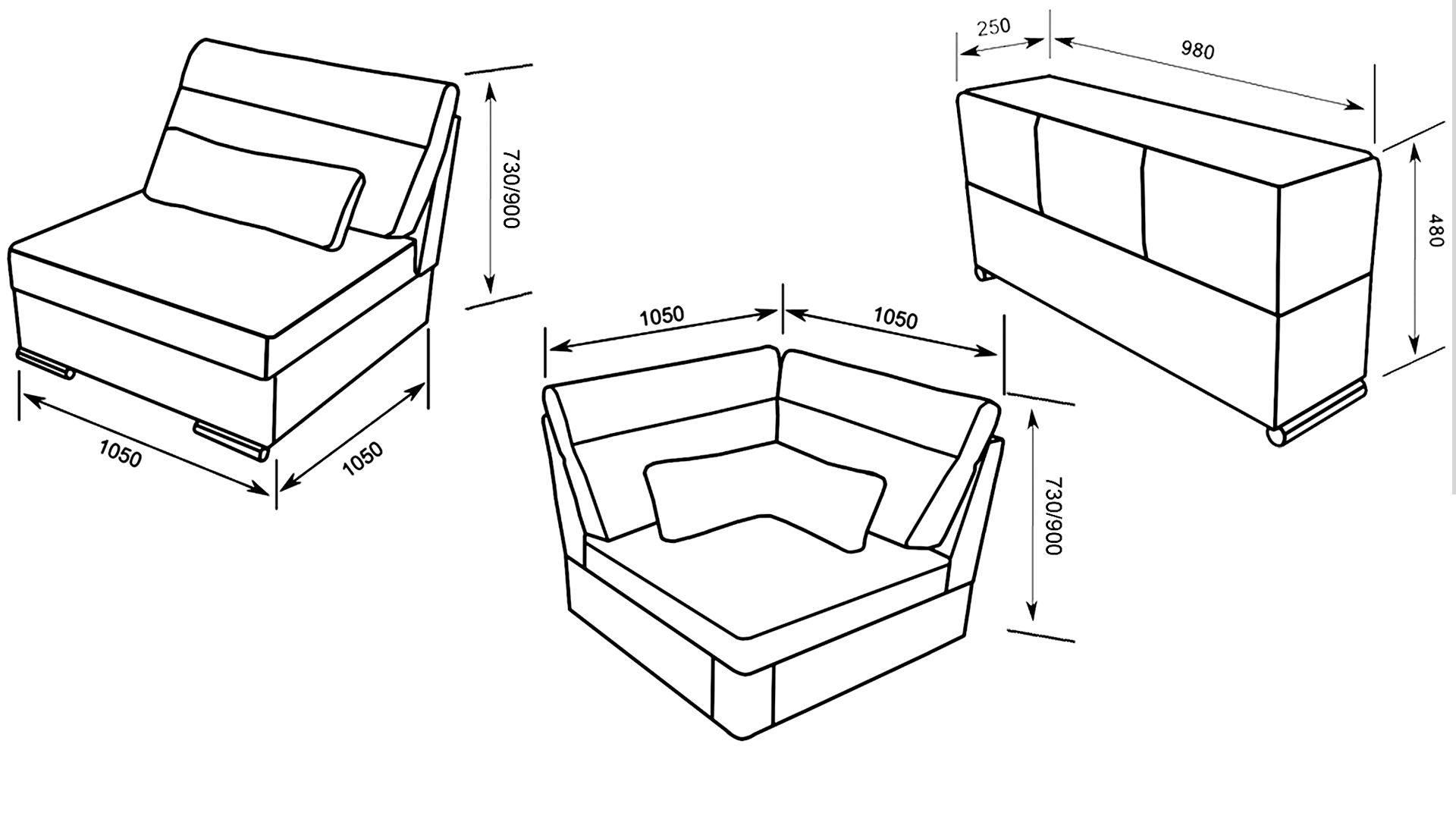 730/900

1050

1050

1050

1050

730/900

250

980

480